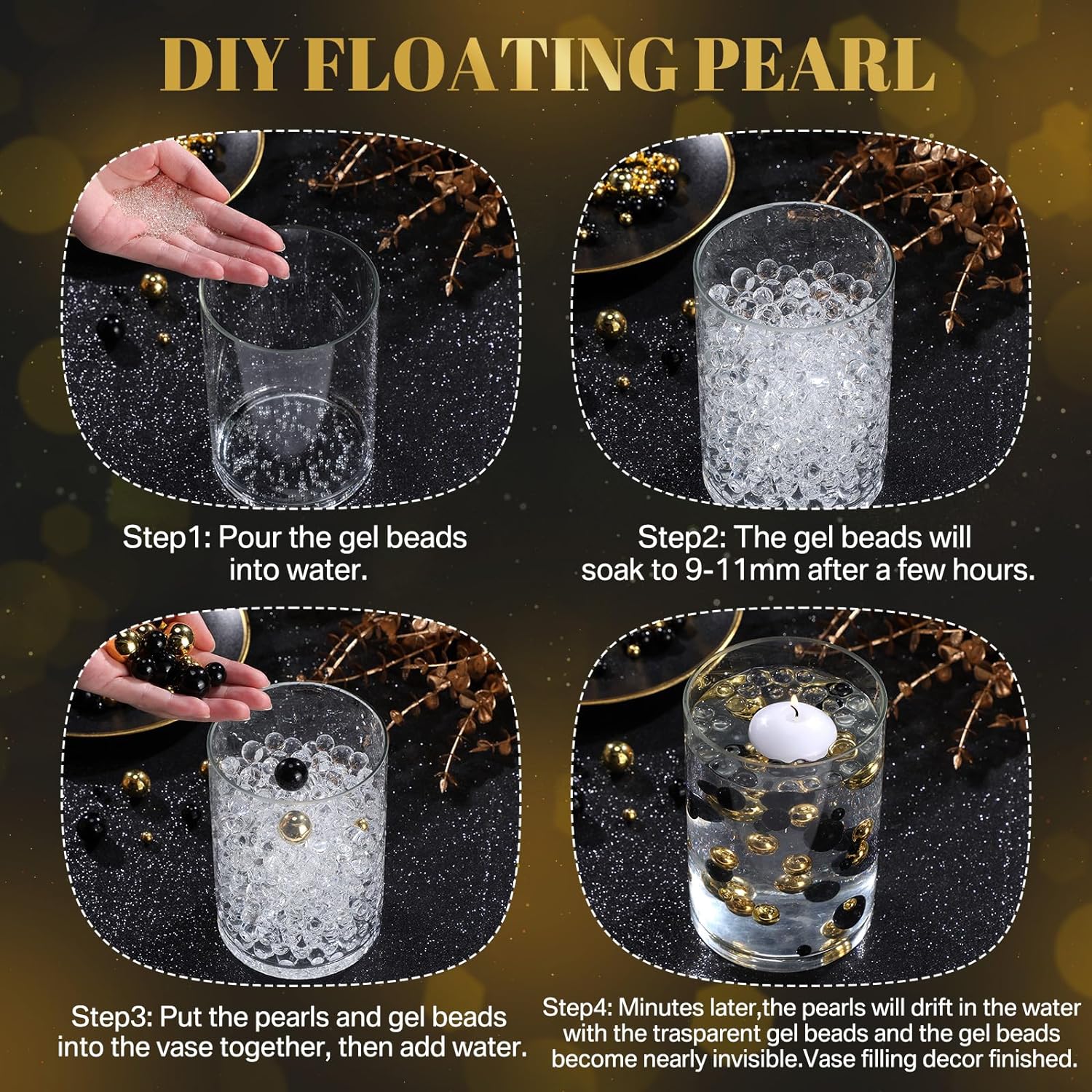 DIY FLOATING PEARL

Step1: Pour the gel beads into water.

Step2: The gel beads will soak to 9-11mm after a few hours.

Step3: Put the pearls and gel beads into the vase together, then add water.

Step4: Minutes later,the pearls will drift in the water with the trasparent gel beads and the gel beads become nearly invisible.Vase filling decor finished.