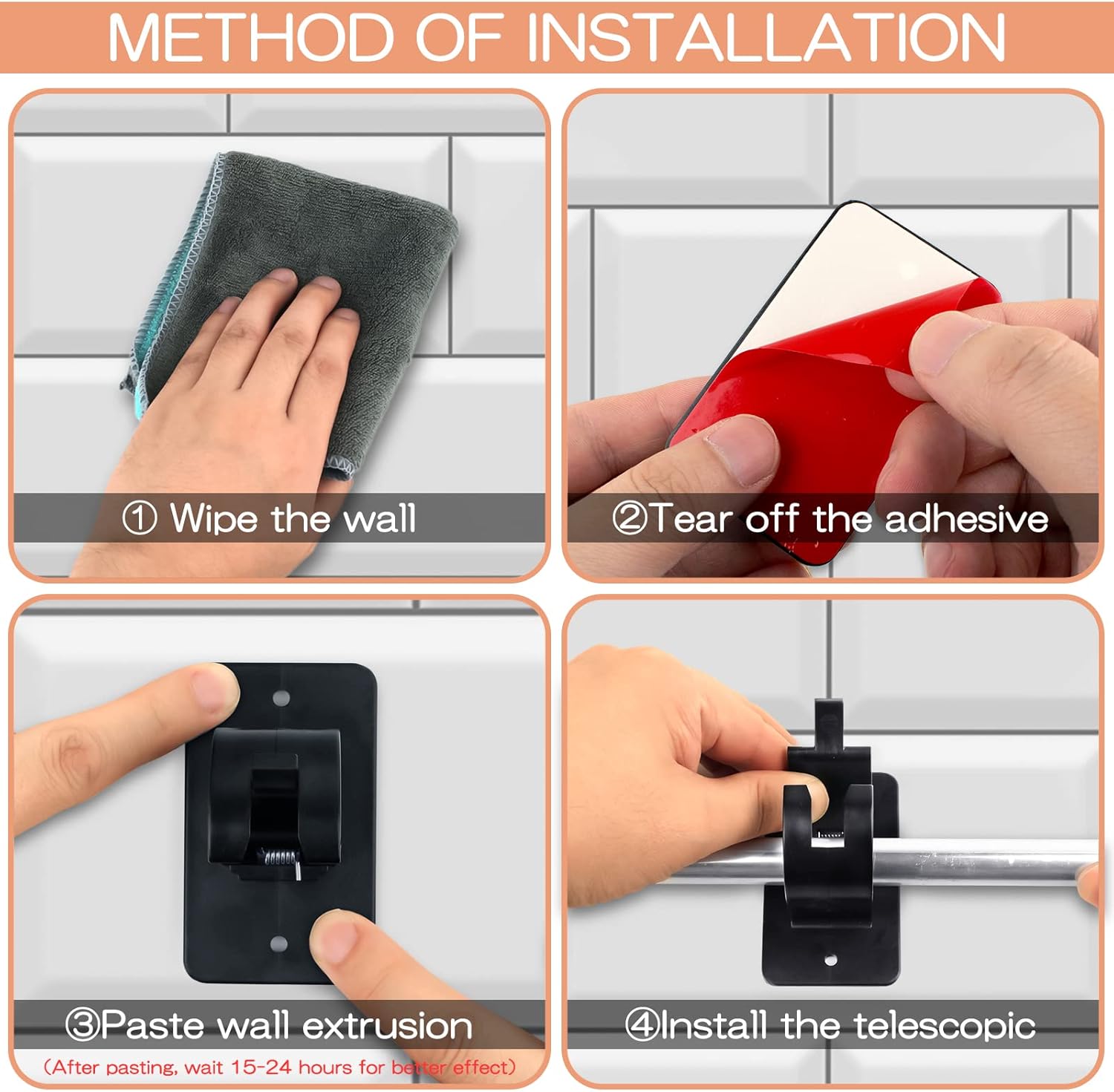 METHOD OF INSTALLATION

① Wipe the wall

②Tear off the adhesive

③Paste wall extrusion

(After pasting, wait 15-24 hours for better effect)

④Install the telescopic