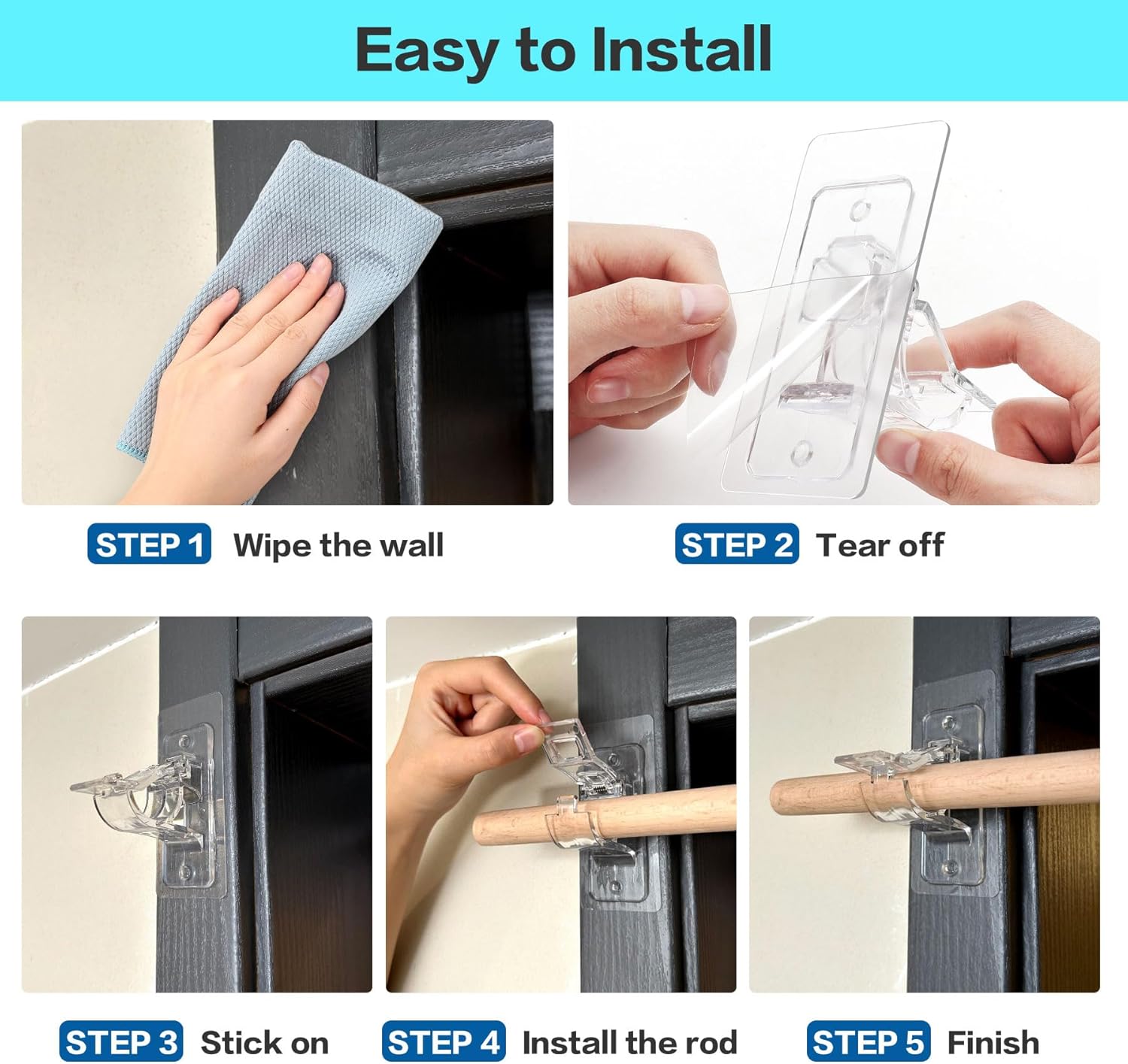 Easy to Install

STEP 1 Wipe the wall

STEP 2 Tear off

STEP 3 Stick on

STEP 4 Install the rod

STEP 5 Finish