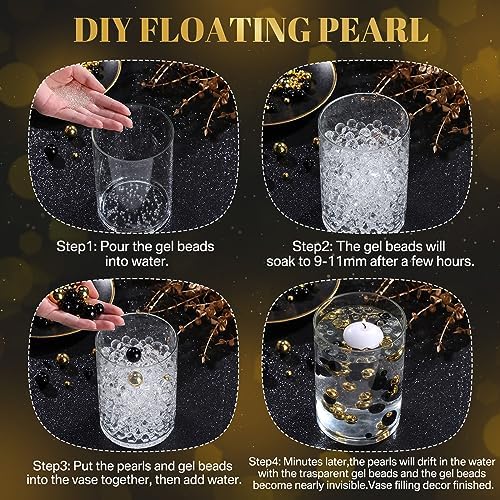 DIY FLOATING PEARL

Step1: Pour the gel beads into water.

Step2: The gel beads will soak to 9-11mm after a few hours.

Step3: Put the pearls and gel beads into the vase together, then add water.

Step4: Minutes later,the pearls will drift in the water with the trasparent gel beads and the gel beads become nearly invisible.Vase filling decor finished.