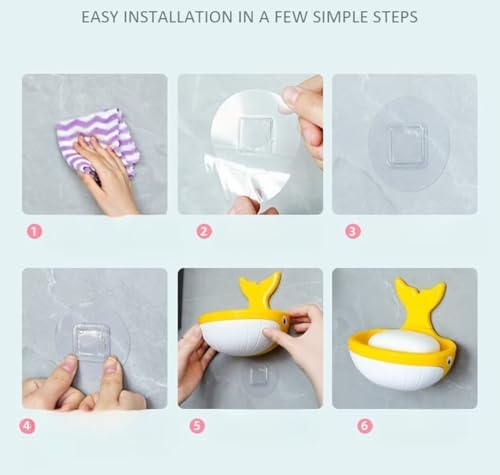 EASY INSTALLATION IN A FEW SIMPLE STEPS

1

2

3

4

5

6