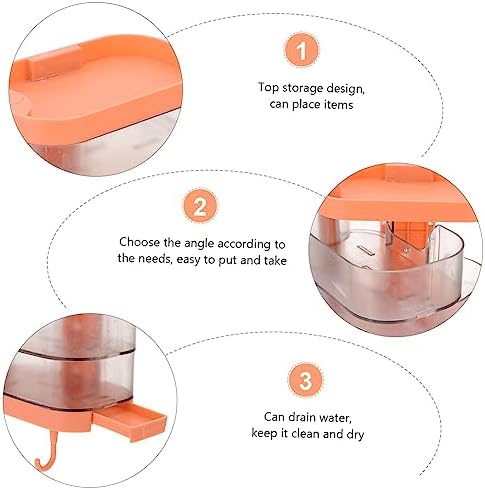 1

Top storage design, can place items

2

Choose the angle according to the needs, easy to put and take

3

Can drain water, keep it clean and dry