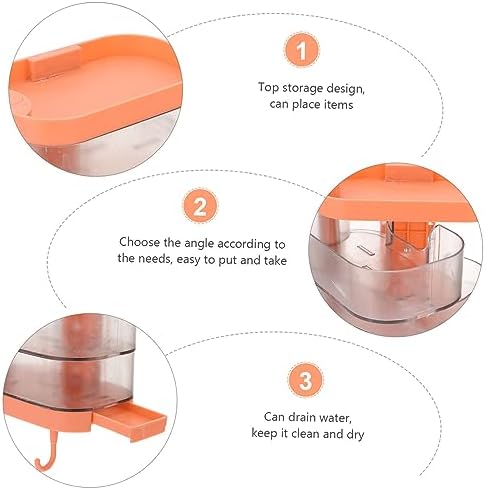 1

Top storage design, can place items

2

Choose the angle according to the needs, easy to put and take

3

Can drain water, keep it clean and dry