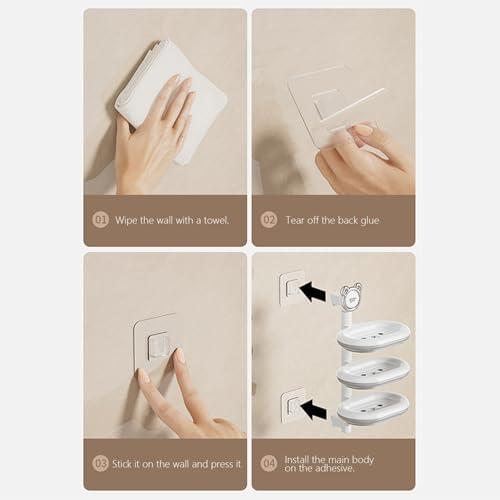 01 Wipe the wall with a towel.

02 Tear off the back glue

03 Stick it on the wall and press it

04 Install the main body on the adhesive.